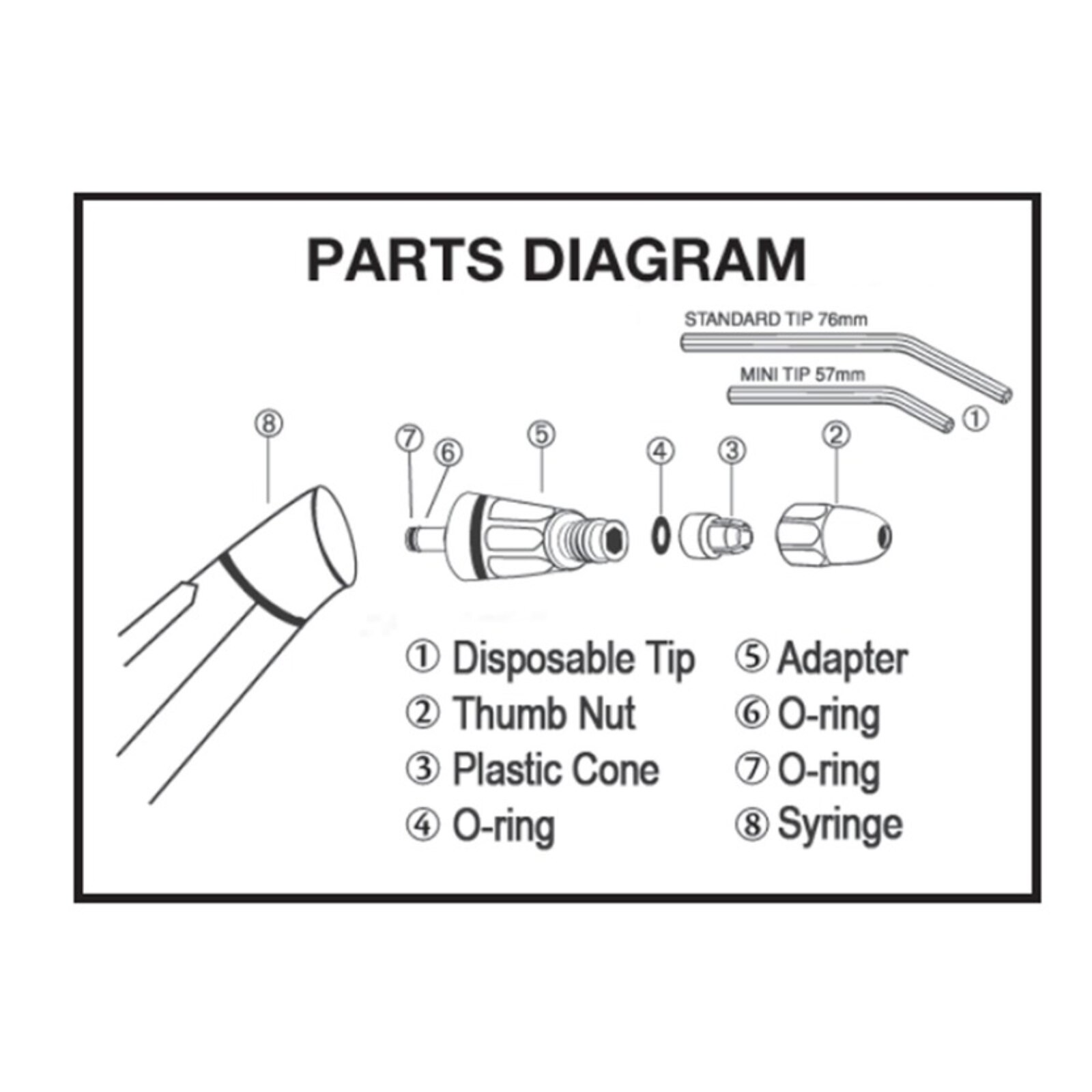 PARTS DIAGRAM

STANDARD TIP 76mm

MINI TIP 57mm

①

⑧

⑦ ⑥

⑤

④

③

②

① Disposable Tip
② Thumb Nut
③ Plastic Cone
④ O-ring

⑤ Adapter
⑥ O-ring
⑦ O-ring
⑧ Syringe