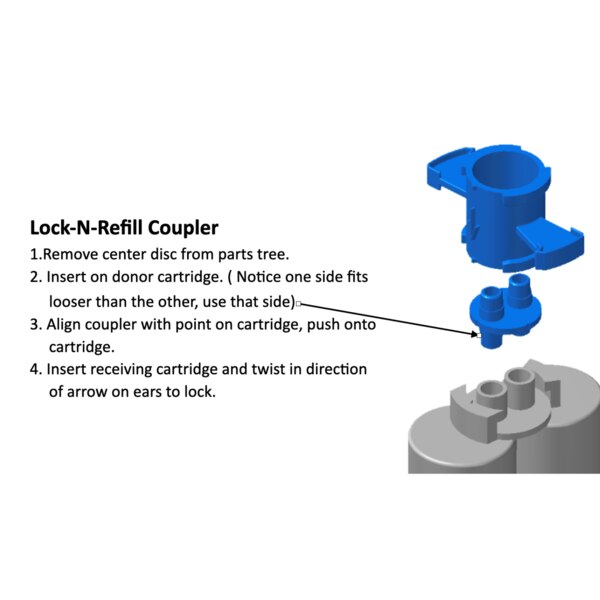 Lock-N-Refill Coupler

1.Remove center disc from parts tree.

2. Insert on donor cartridge. ( Notice one side fits looser than the other, use that side)

3. Align coupler with point on cartridge, push onto cartridge.

4. Insert receiving cartridge and twist in direction of arrow on ears to lock.